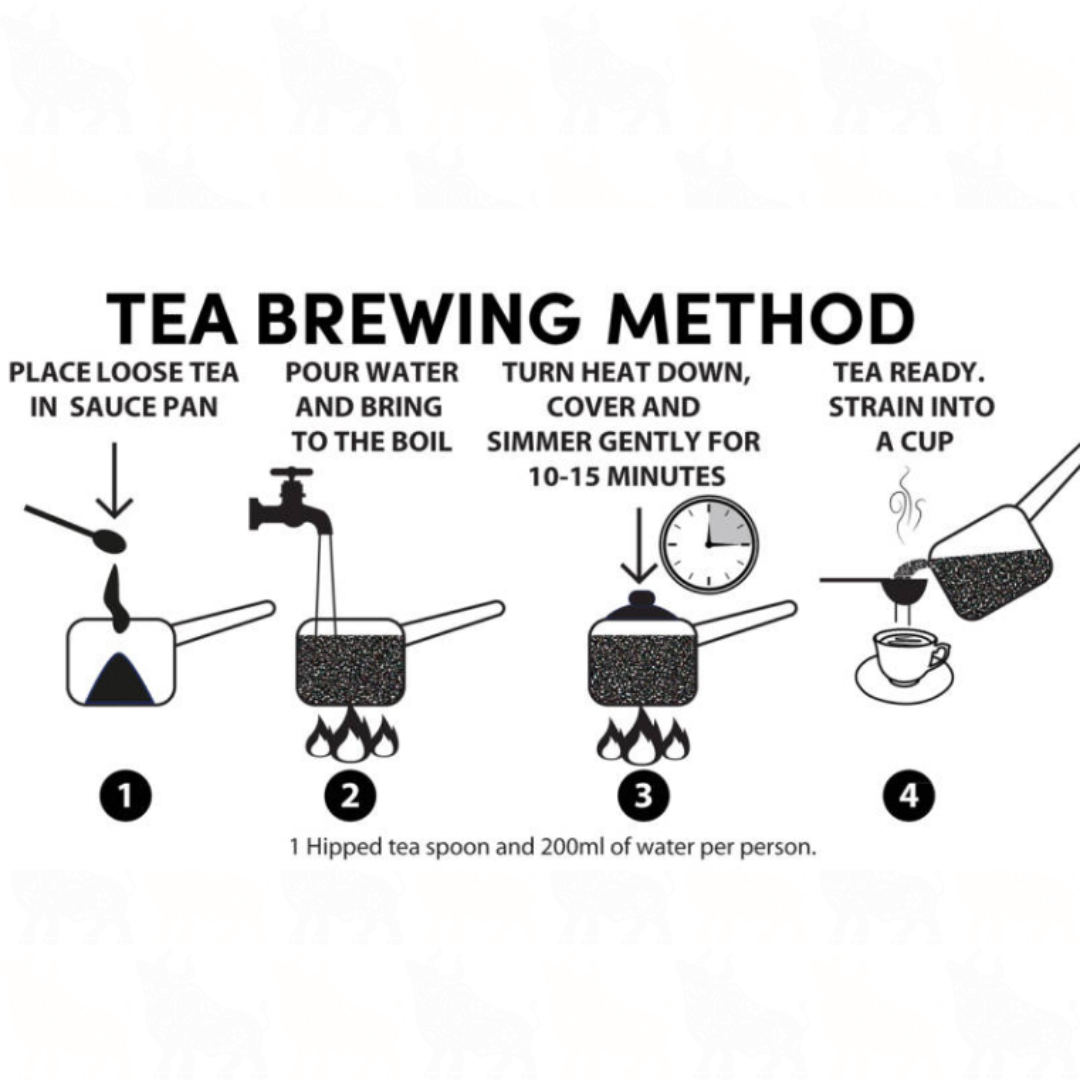 TEA BREWING METHOD

PLACE LOOSE TEA IN SAUCE PAN

POUR WATER AND BRING TO THE BOIL

TURN HEAT DOWN, COVER AND SIMMER GENTLY FOR 10-15 MINUTES

TEA READY. STRAIN INTO A CUP

1

2

3

4

1 Hipped tea spoon and 200ml of water per person.