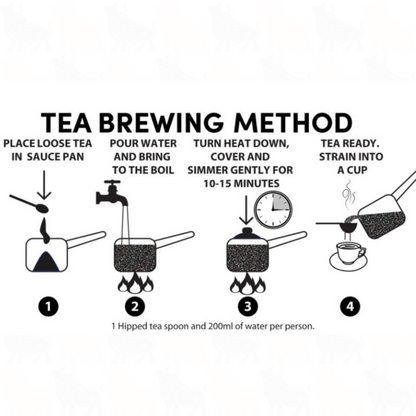 TEA BREWING METHOD

PLACE LOOSE TEA IN SAUCE PAN

POUR WATER AND BRING TO THE BOIL

TURN HEAT DOWN, COVER AND SIMMER GENTLY FOR 10-15 MINUTES

TEA READY. STRAIN INTO A CUP

1

2

3

4

1 Hipped tea spoon and 200ml of water per person.